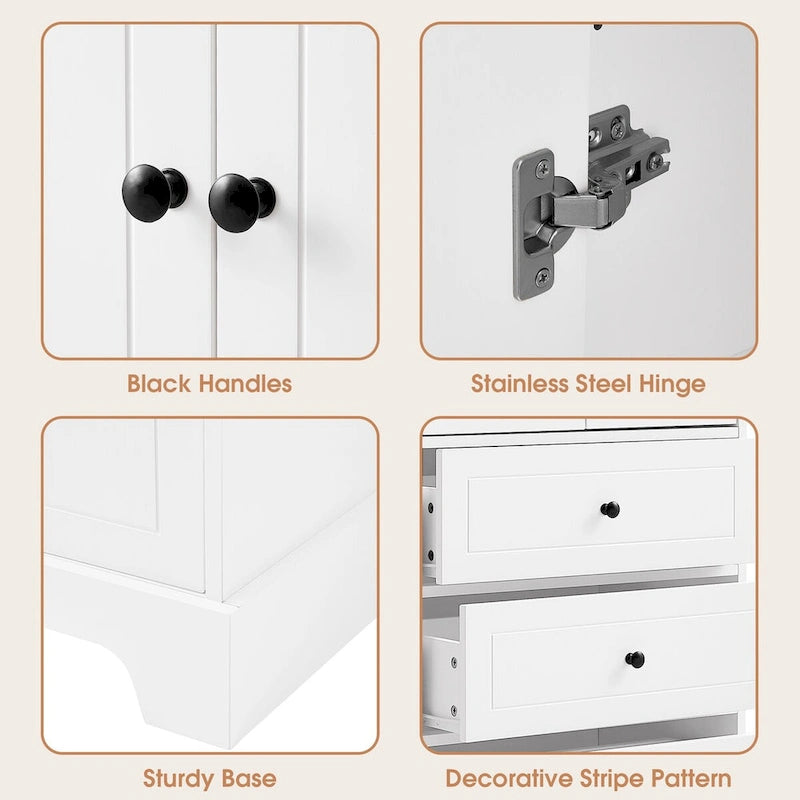 Black Handles

Stainless Steel Hinge

Sturdy Base

Decorative Stripe Pattern