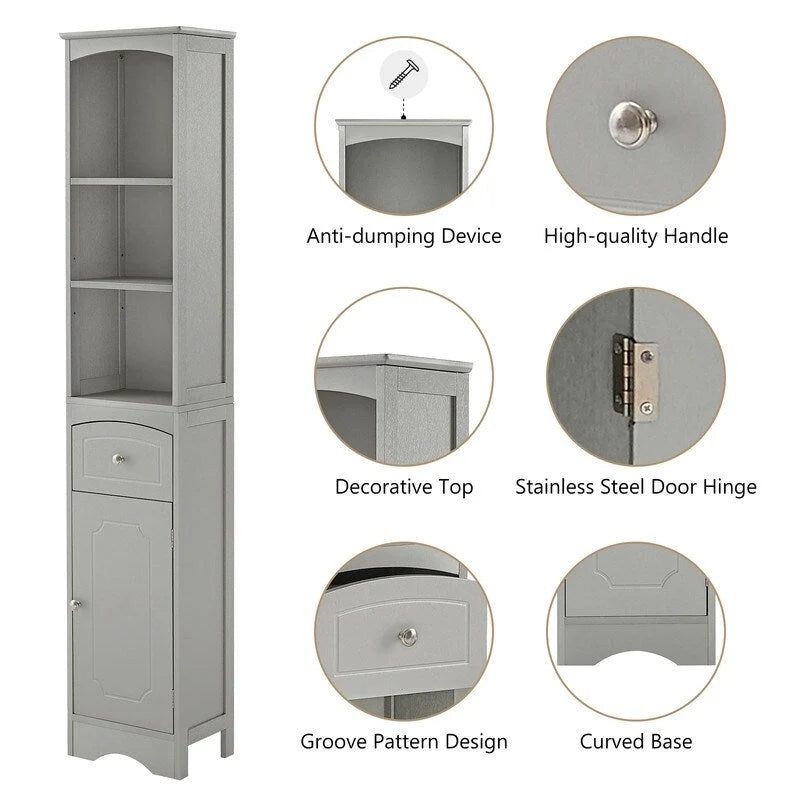 Anti-dumping Device

High-quality Handle

Decorative Top

Stainless Steel Door Hinge

Groove Pattern Design

Curved Base