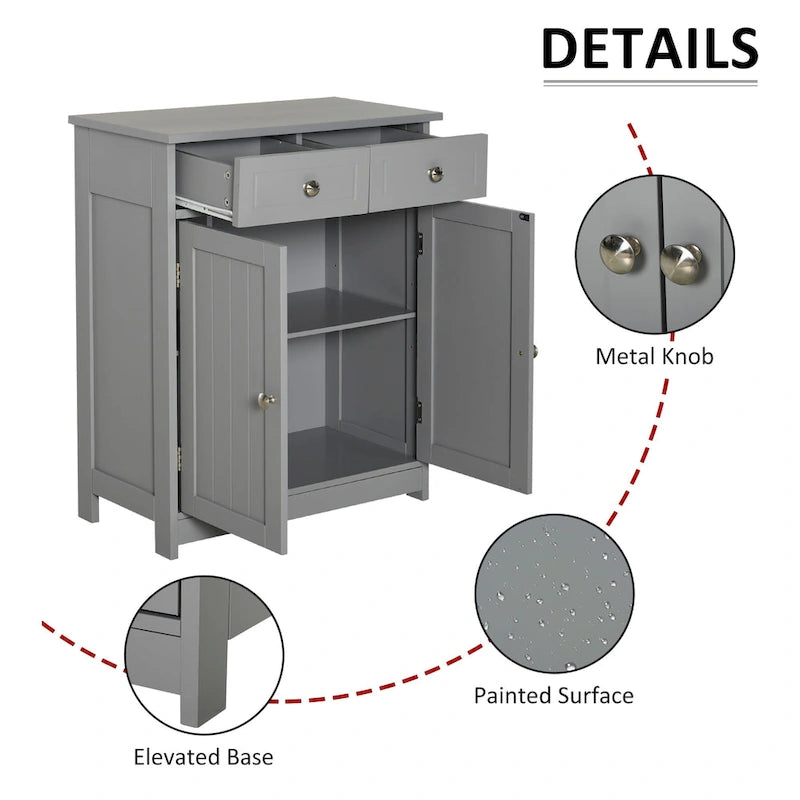 DETAILS

Metal Knob

Painted Surface

Elevated Base