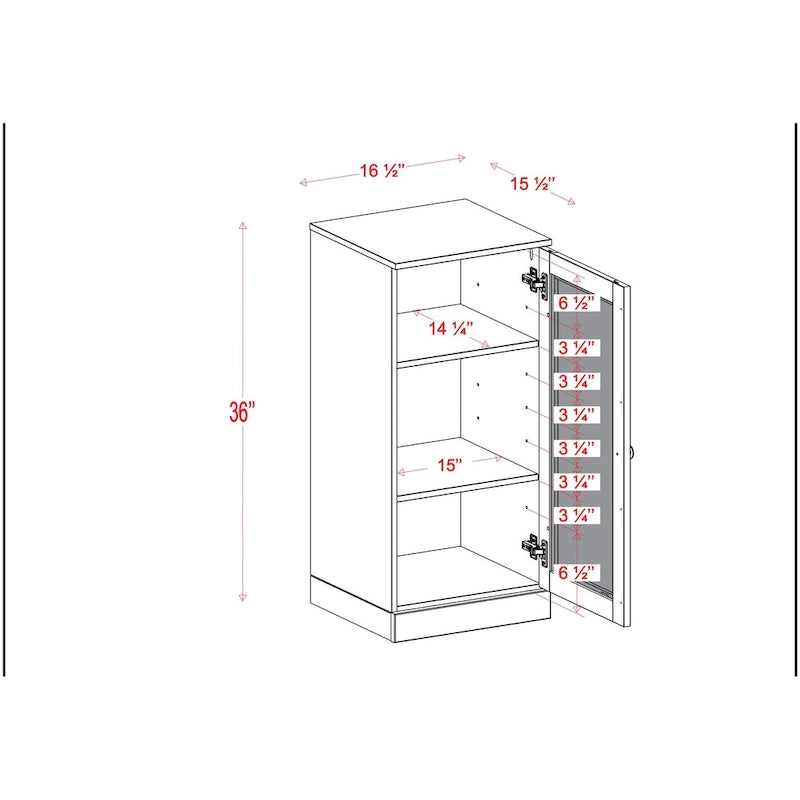 16 ½"
15 ½"
36"
14 ¼"
15"
6 ½"
3 ¼"
3 ¼"
3 ¼"
3 ¼"
3 ¼"
3 ¼"
6 ½"